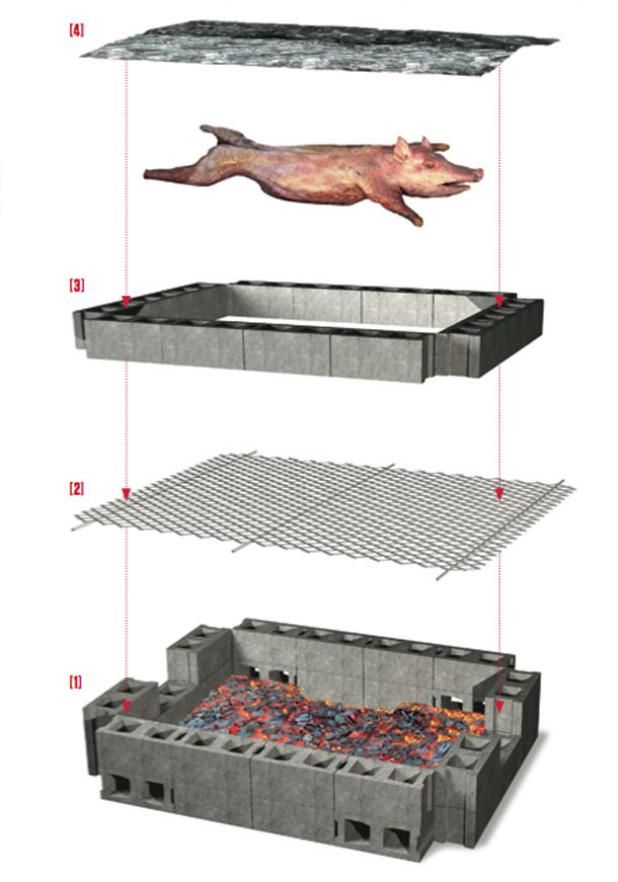 [4]

[3]

[2]

[1]