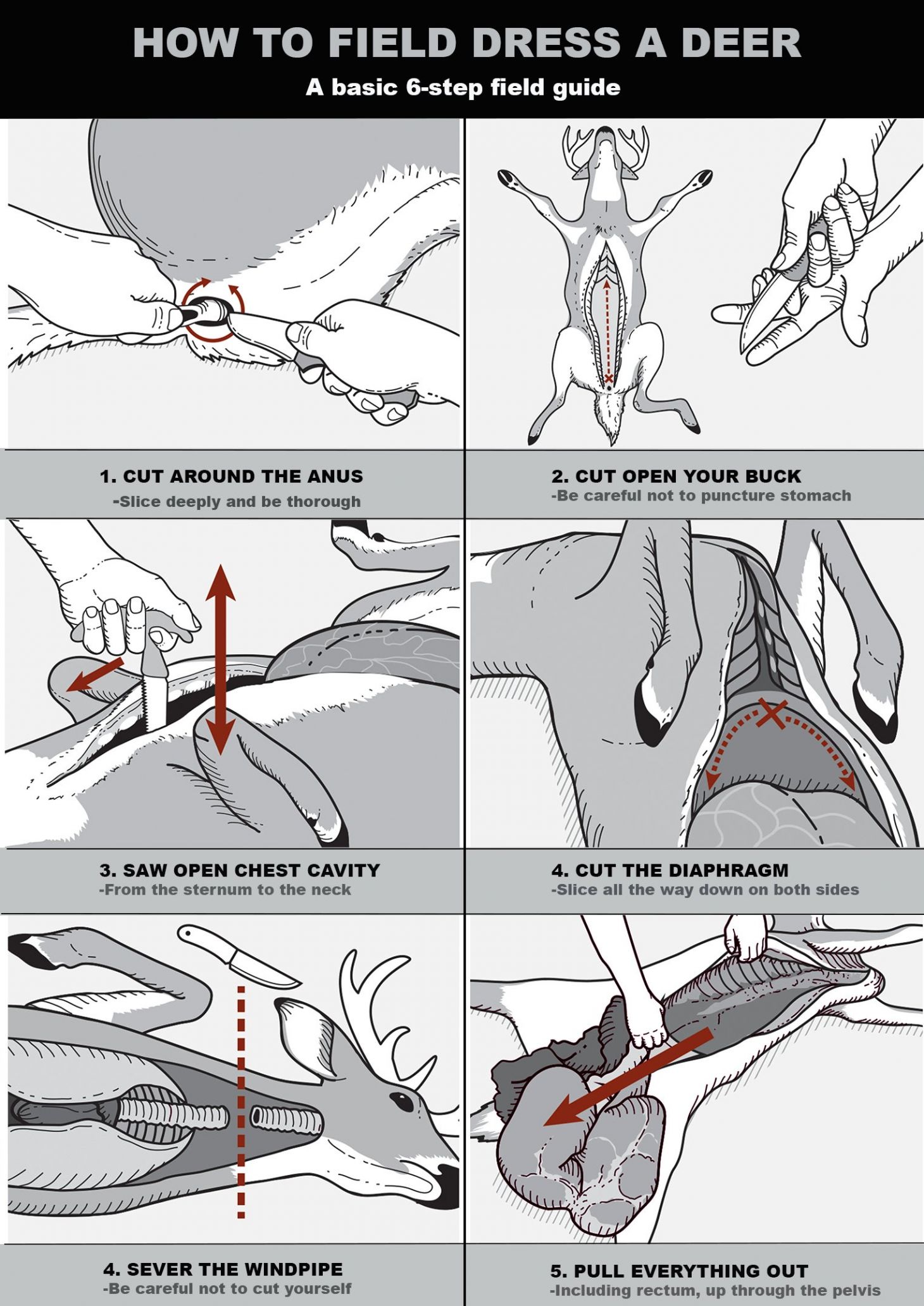 HOW TO FIELD DRESS A DEER

A basic 6-step field guide

1. CUT AROUND THE ANUS
-Slice deeply and be thorough

2. CUT OPEN YOUR BUCK
-Be careful not to puncture stomach

3. SAW OPEN CHEST CAVITY
-From the sternum to the neck

4. CUT THE DIAPHRAGM
-Slice all the way down on both sides

4. SEVER THE WINDPIPE
-Be careful not to cut yourself

5. PULL EVERYTHING OUT
-Including rectum, up through the pelvis