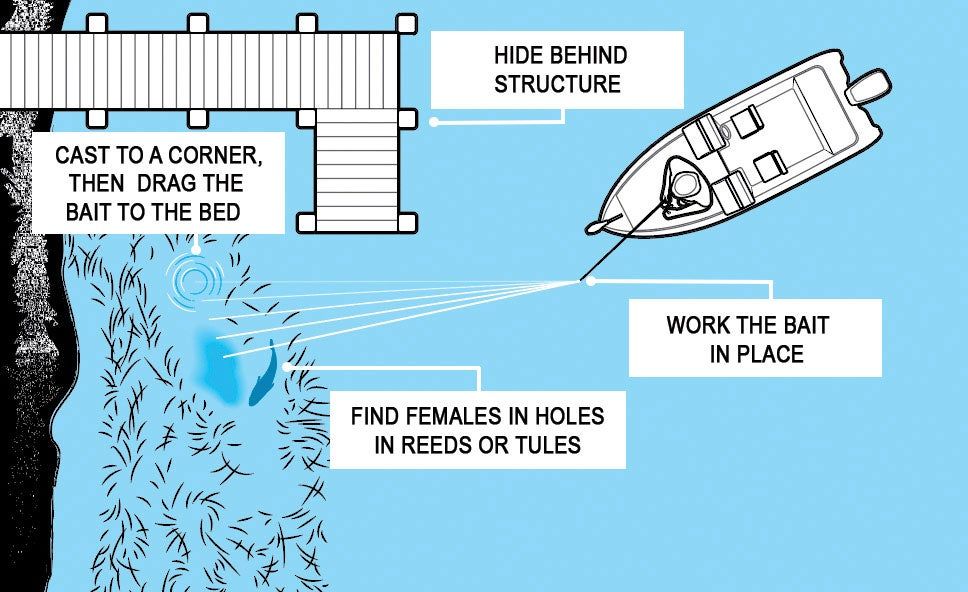 HIDE BEHIND STRUCTURE

CAST TO A CORNER, THEN DRAG THE BAIT TO THE BED

WORK THE BAIT IN PLACE

FIND FEMALES IN HOLES IN REEDS OR TULES