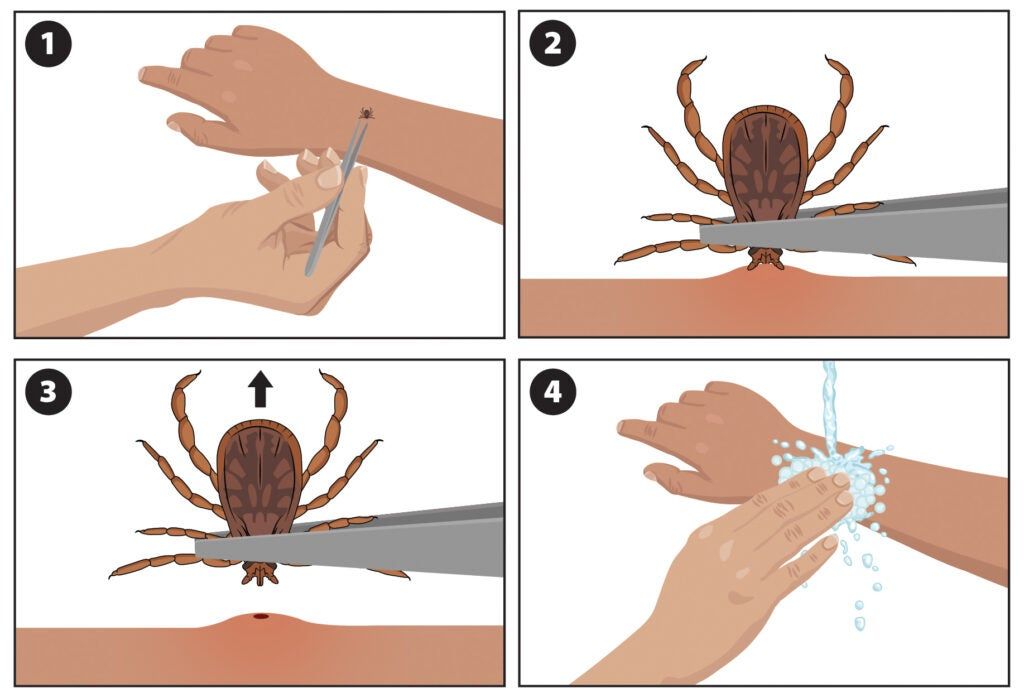 1

2

3

4