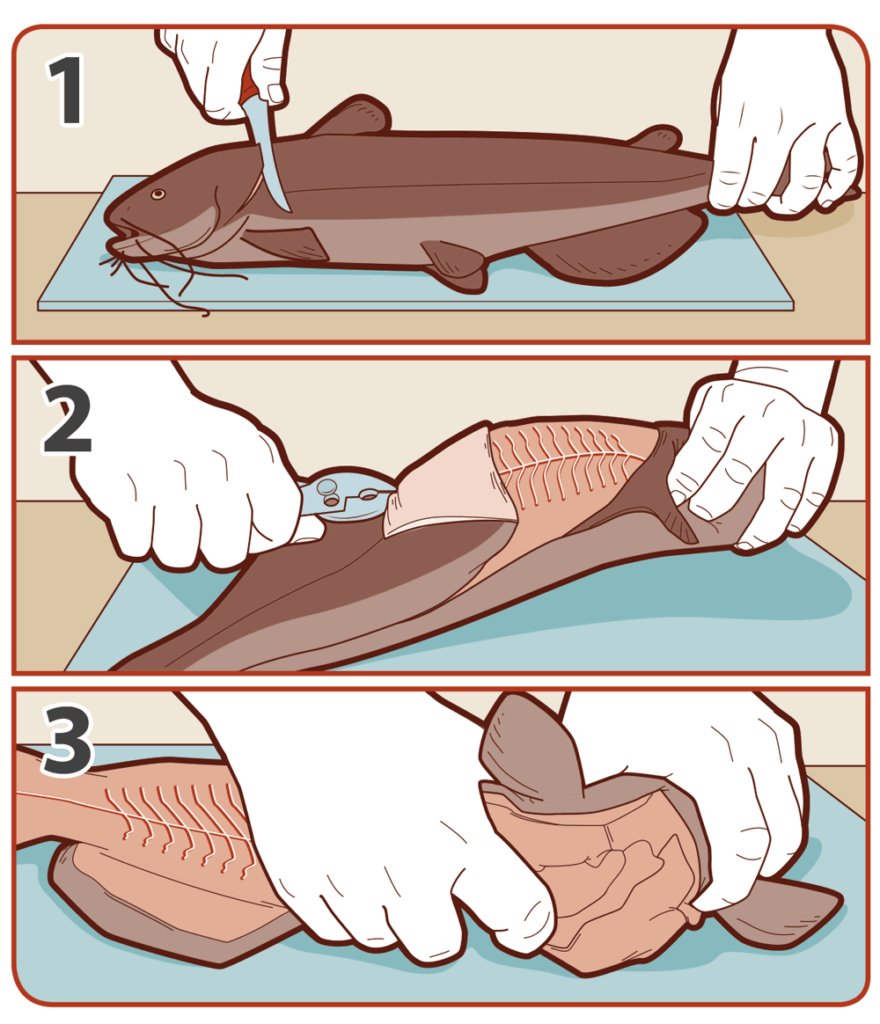 1

2

3